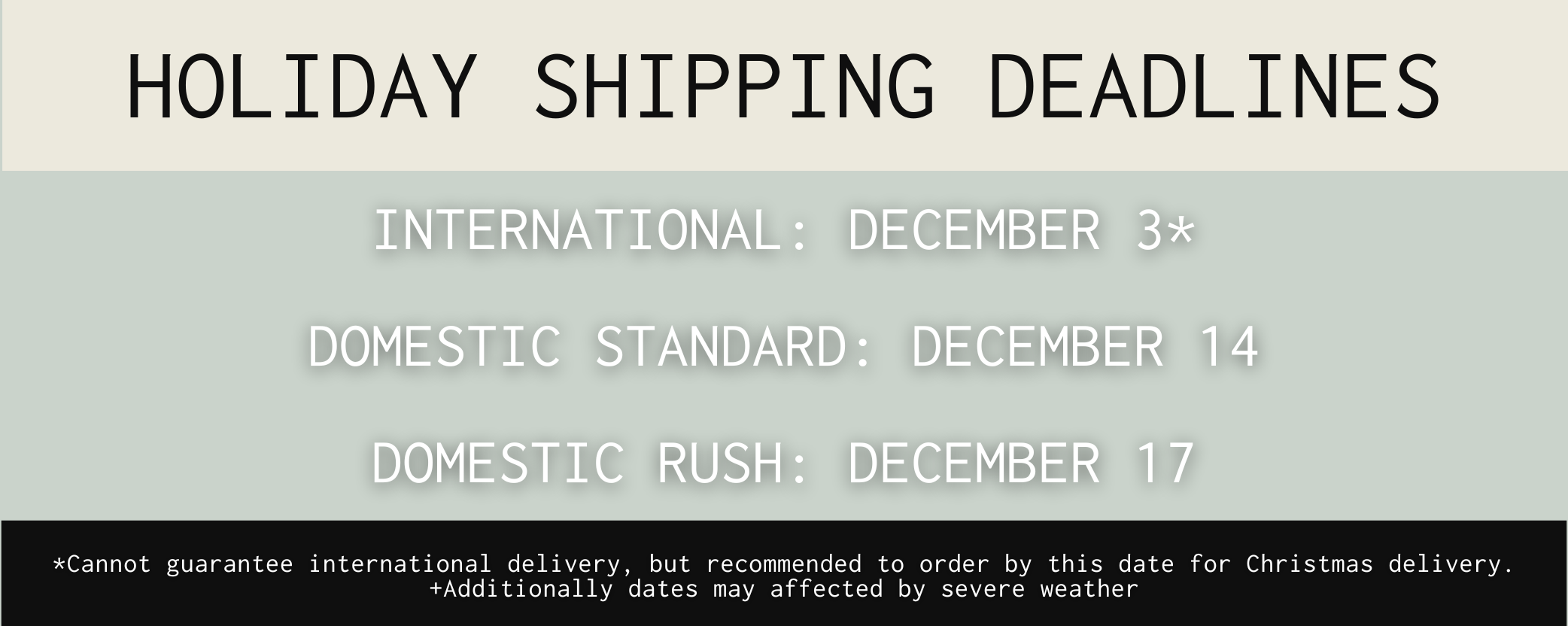 HOLIDAY SHIPPING DEADLINES

INTERNATIONAL: DECEMBER 3*

DOMESTIC STANDARD: DECEMBER 14

DOMESTIC RUSH: DECEMBER 17

*Cannot guarantee international delivery, but recommended to order by this date for Christmas delivery.
+Additionally dates may affected by severe weather